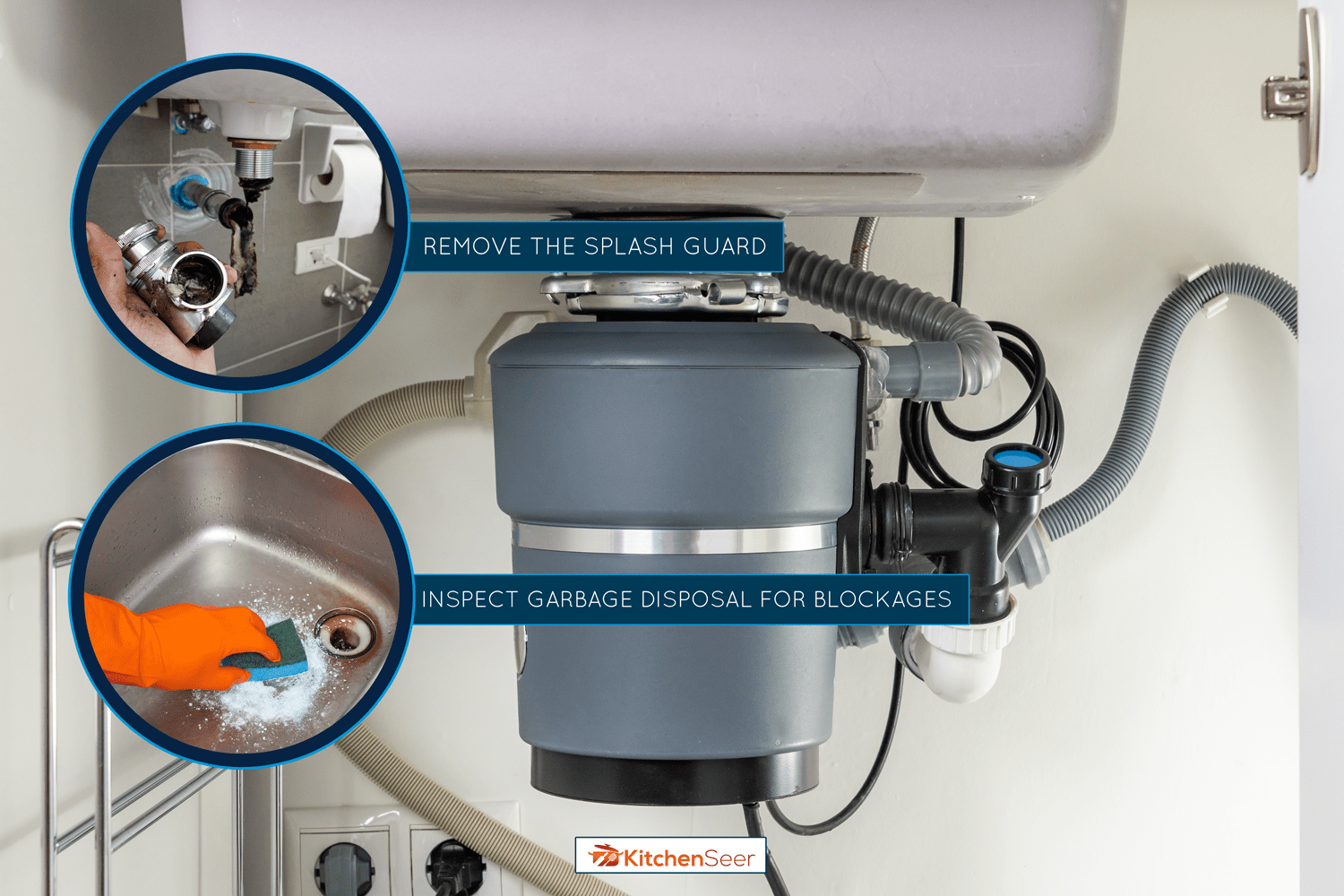 REMOVE THE SPLASH GUARD

INSPECT GARBAGE DISPOSAL FOR BLOCKAGES

KitchenSeer