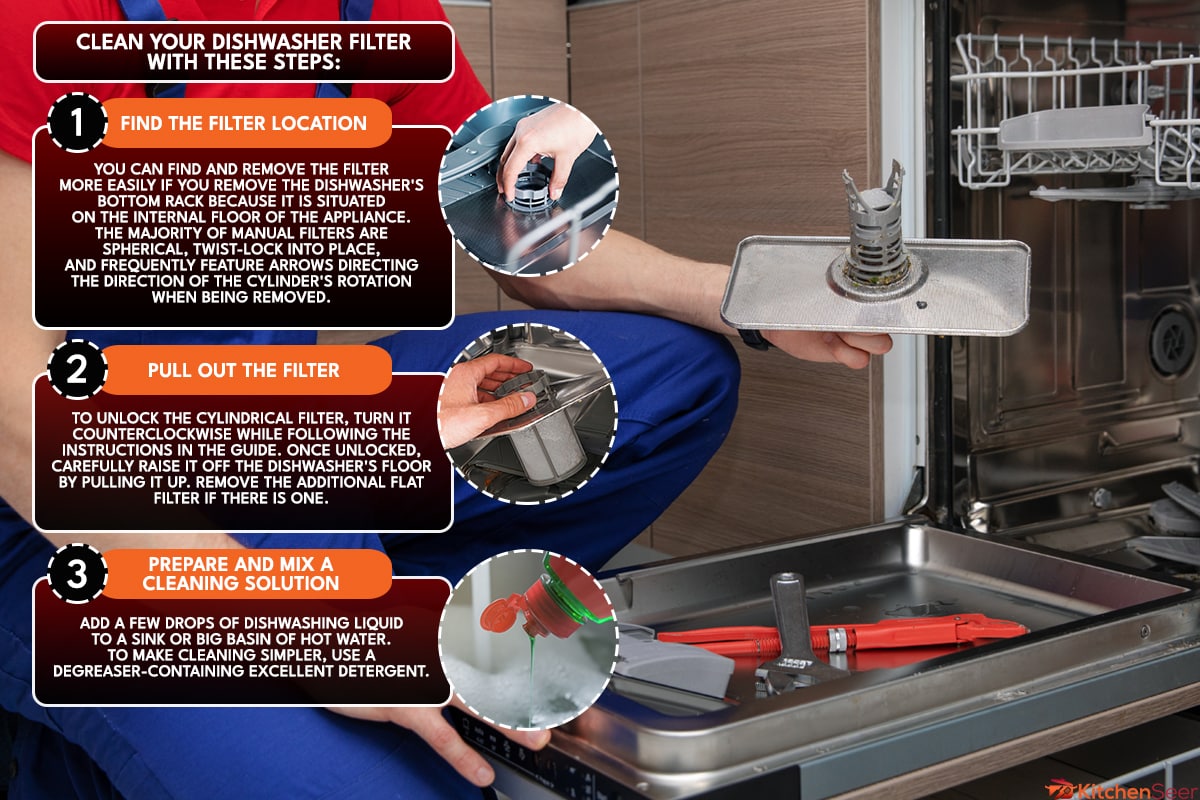 CLEAN YOUR DISHWASHER FILTER WITH THESE STEPS:

1

FIND THE FILTER LOCATION

YOU CAN FIND AND REMOVE THE FILTER MORE EASILY IF YOU REMOVE THE DISHWASHER'S BOTTOM RACK BECAUSE IT IS SITUATED ON THE INTERNAL FLOOR OF THE APPLIANCE. THE MAJORITY OF MANUAL FILTERS ARE SPHERICAL, TWIST-LOCK INTO PLACE, AND FREQUENTLY FEATURE ARROWS DIRECTING THE DIRECTION OF THE CYLINDER'S ROTATION WHEN BEING REMOVED.

2

PULL OUT THE FILTER

TO UNLOCK THE CYLINDRICAL FILTER, TURN IT COUNTERCLOCKWISE WHILE FOLLOWING THE INSTRUCTIONS IN THE GUIDE. ONCE UNLOCKED, CAREFULLY RAISE IT OFF THE DISHWASHER'S FLOOR BY PULLING IT UP. REMOVE THE ADDITIONAL FLAT FILTER IF THERE IS ONE.

3

PREPARE AND MIX A CLEANING SOLUTION

ADD A FEW DROPS OF DISHWASHING LIQUID TO A SINK OR BIG BASIN OF HOT WATER. TO MAKE CLEANING SIMPLER, USE A DEGREASER-CONTAINING EXCELLENT DETERGENT.

KitchenSeer