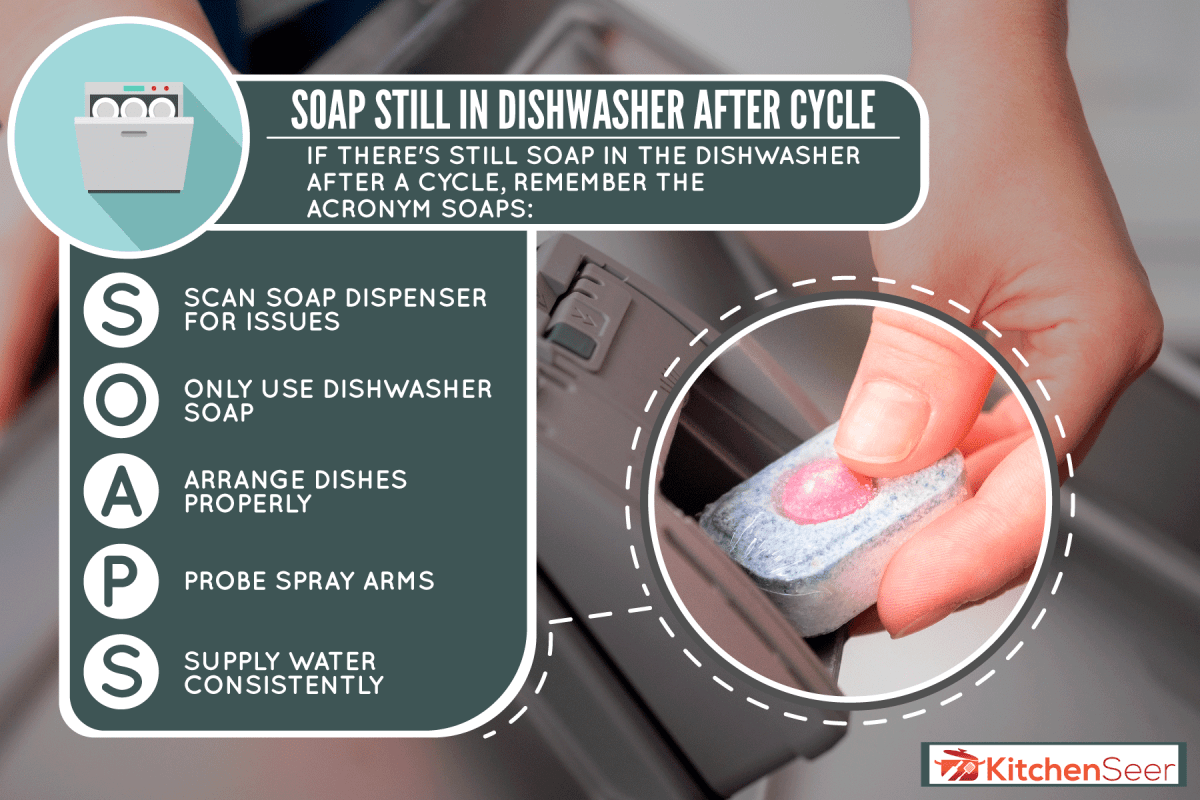 SOAP STILL IN DISHWASHER AFTER CYCLE

IF THERE'S STILL SOAP IN THE DISHWASHER AFTER A CYCLE, REMEMBER THE ACRONYM SOAPS:

S SCAN SOAP DISPENSER FOR ISSUES

O ONLY USE DISHWASHER SOAP

A ARRANGE DISHES PROPERLY

P PROBE SPRAY ARMS

S SUPPLY WATER CONSISTENTLY

KitchenSeer