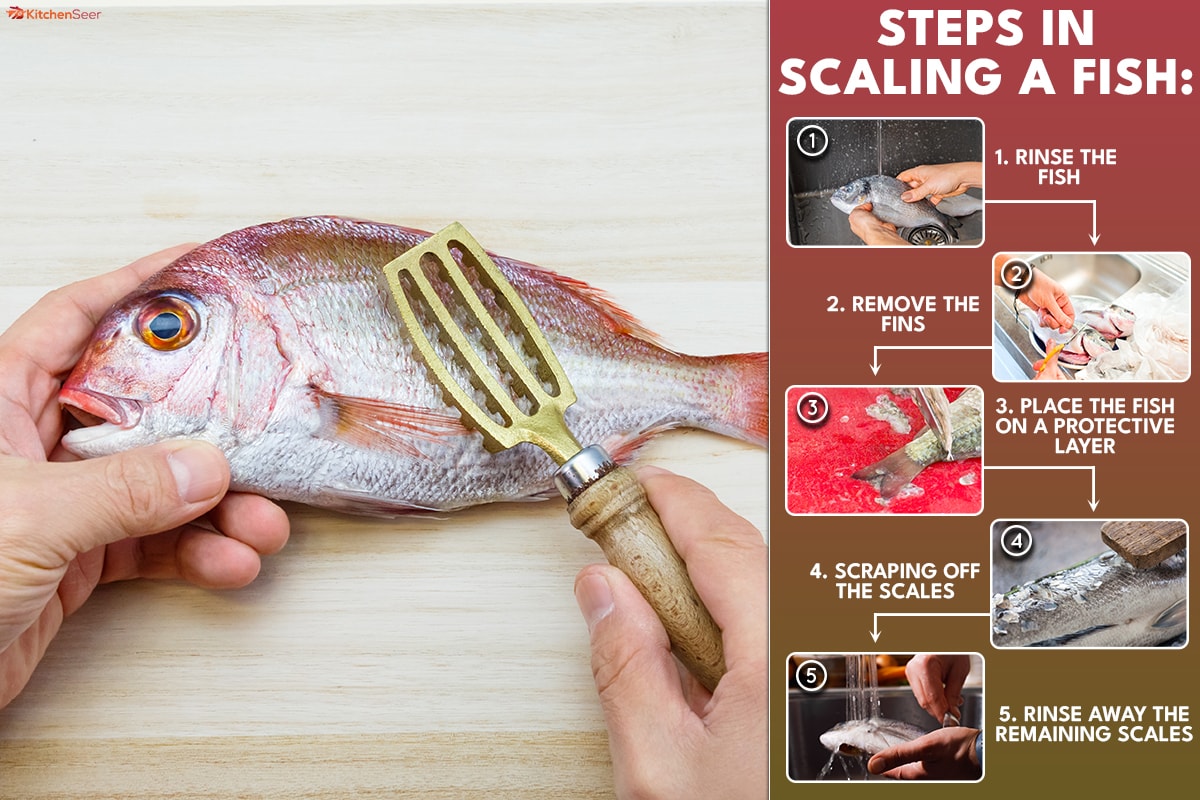 KitchenSeer

STEPS IN SCALING A FISH:

1

1. RINSE THE FISH

2

2. REMOVE THE FINS

3

3. PLACE THE FISH ON A PROTECTIVE LAYER

4

4. SCRAPING OFF THE SCALES

5

5. RINSE AWAY THE REMAINING SCALES