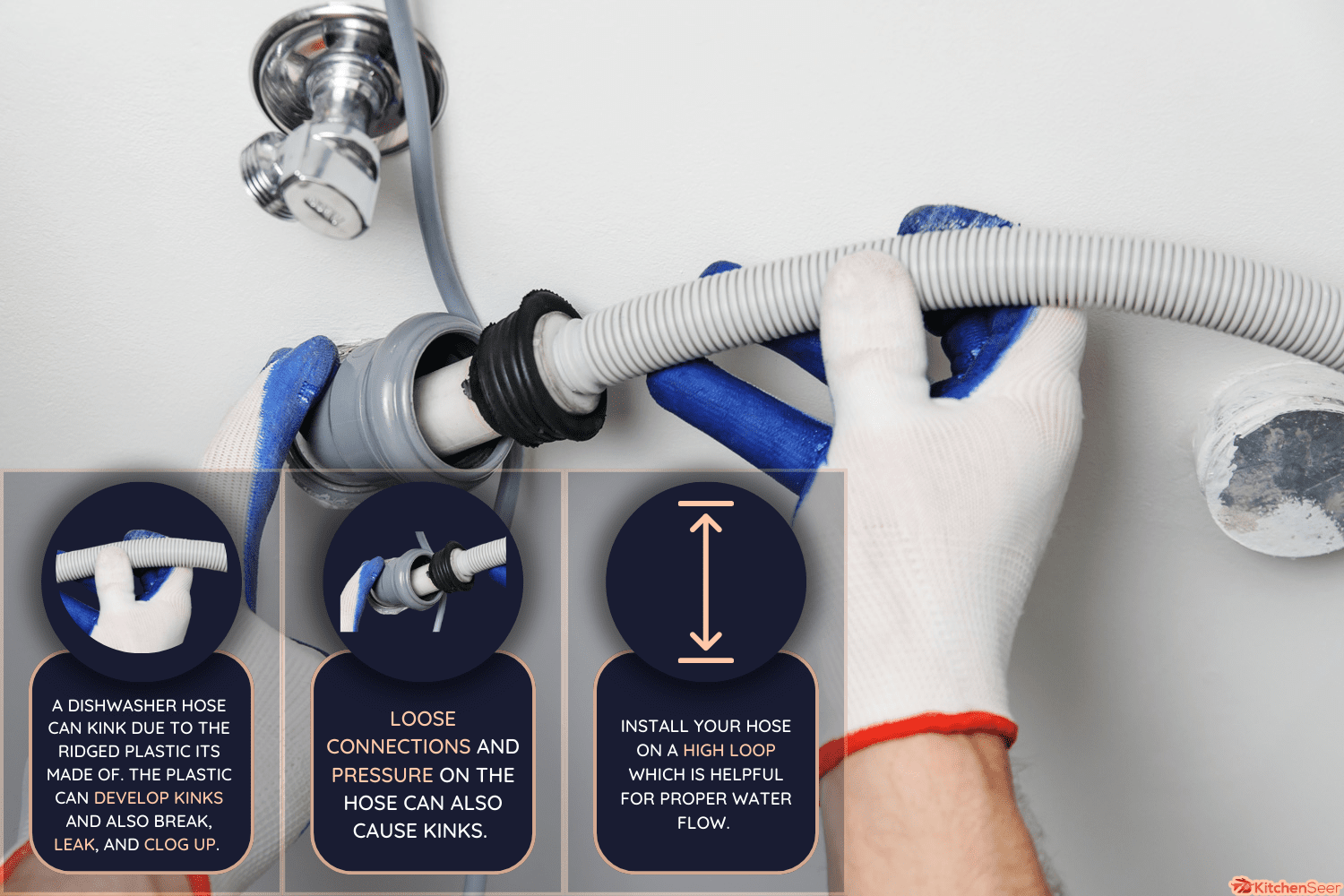 A DISHWASHER HOSE CAN KINK DUE TO THE RIDGED PLASTIC ITS MADE OF. THE PLASTIC CAN DEVELOP KINKS AND ALSO BREAK, LEAK, AND CLOG UP.

LOOSE CONNECTIONS AND PRESSURE ON THE HOSE CAN ALSO CAUSE KINKS.

INSTALL YOUR HOSE ON A HIGH LOOP WHICH IS HELPFUL FOR PROPER WATER FLOW.

KitchenSeer