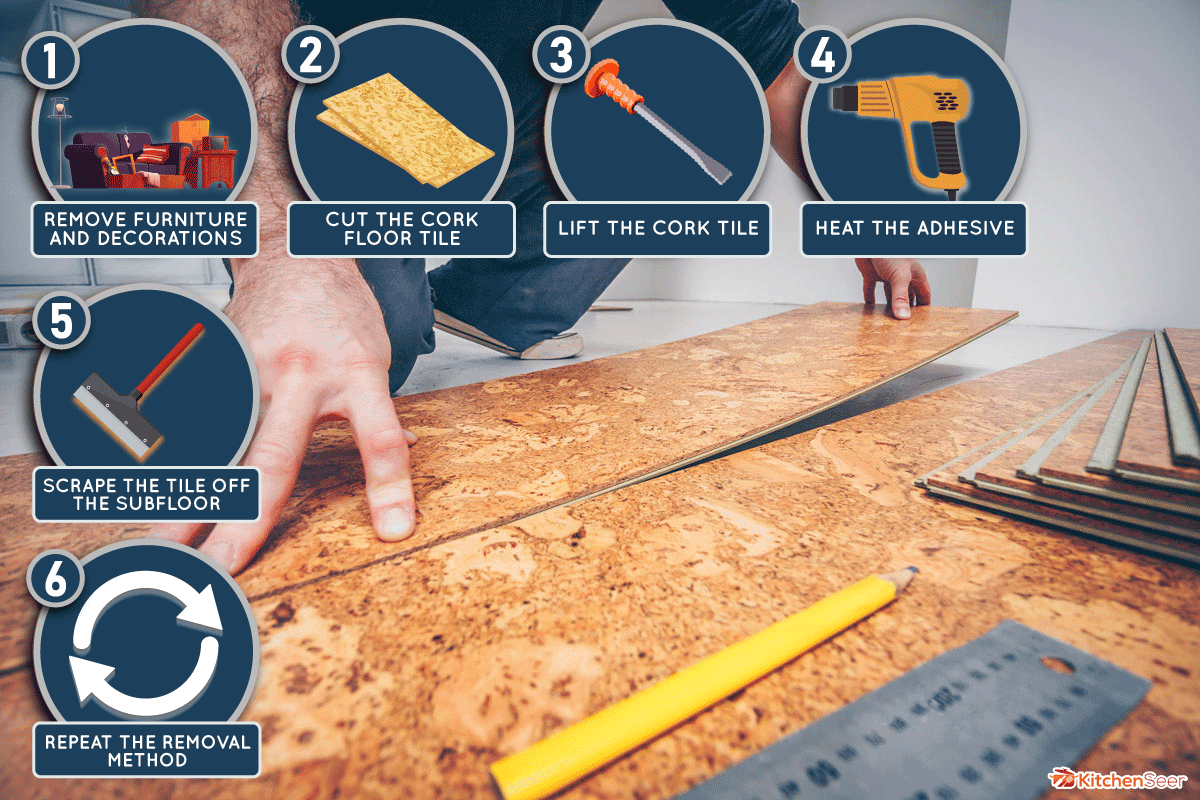 1
REMOVE FURNITURE AND DECORATIONS

2
CUT THE CORK FLOOR TILE

3
LIFT THE CORK TILE

4
HEAT THE ADHESIVE

5
SCRAPE THE TILE OFF THE SUBFLOOR

6
REPEAT THE REMOVAL METHOD

KitchenSeer