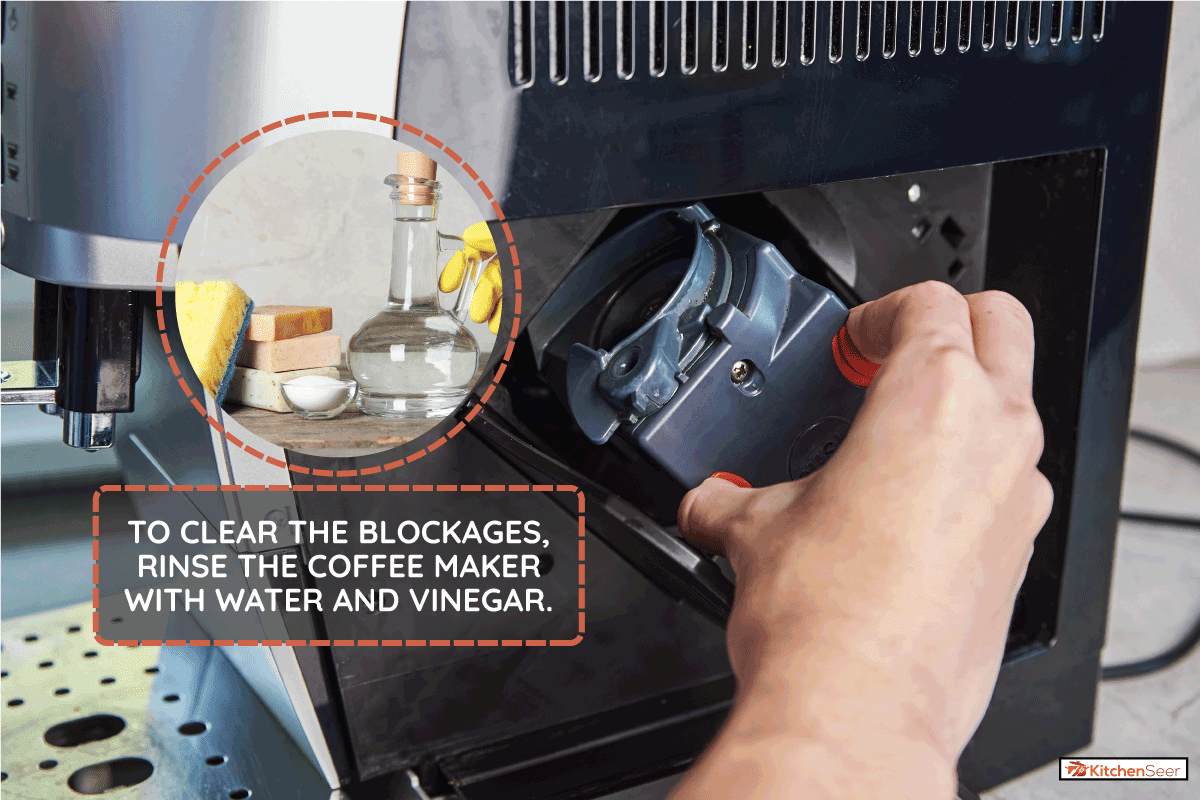 TO CLEAR THE BLOCKAGES, RINSE THE COFFEE MAKER WITH WATER AND VINEGAR.

KitchenSeer